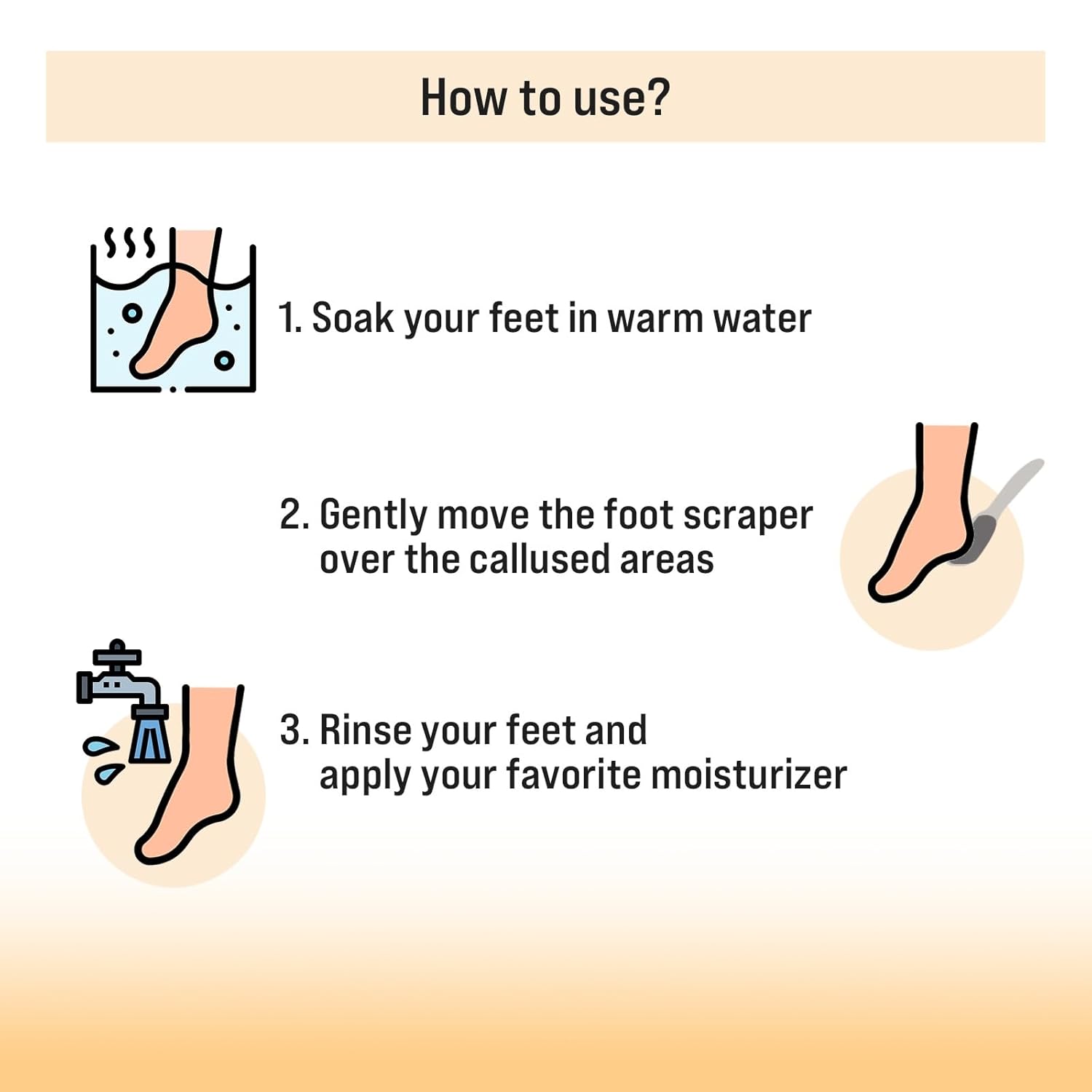 How to use?

1. Soak your feet in warm water

2. Gently move the foot scraper over the callused areas

3. Rinse your feet and apply your favorite moisturizer