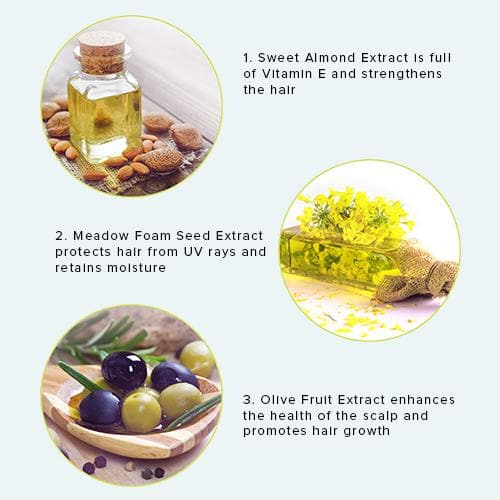 1. Sweet Almond Extract is full of Vitamin E and strengthens the hair

2. Meadow Foam Seed Extract protects hair from UV rays and retains moisture

3. Olive Fruit Extract enhances the health of the scalp and promotes hair growth