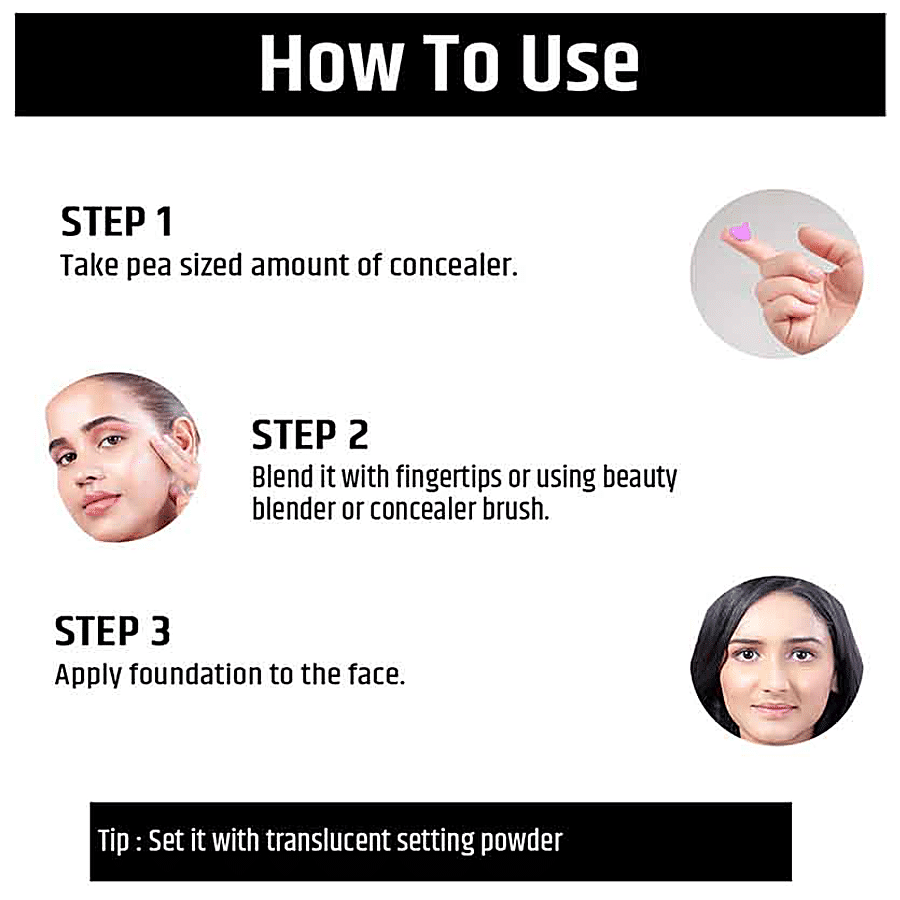 How To Use

STEP 1
Take pea sized amount of concealer.

STEP 2
Blend it with fingertips or using beauty blender or concealer brush.

STEP 3
Apply foundation to the face.

Tip : Set it with translucent setting powder